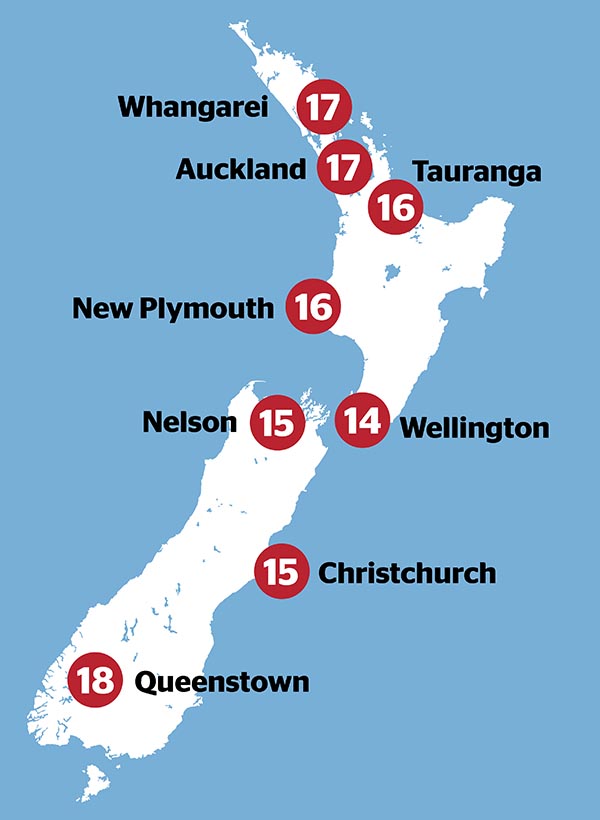 Whangarei 17
Auckland 17
Tauranga 16
New Plymouth 16
Nelson 15
14 Wellington
15 Christchurch
18 Queenstown